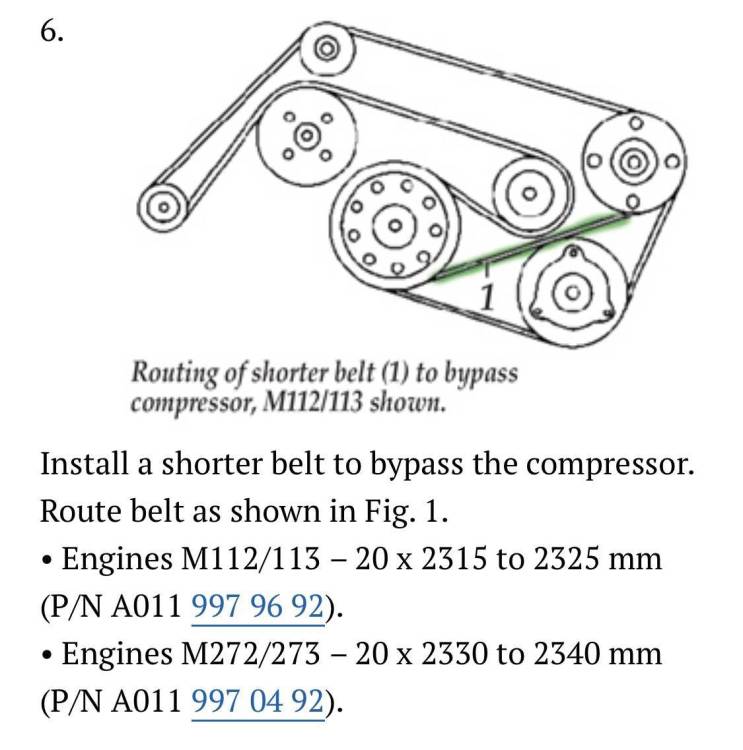 6.

1

Routing of shorter belt (1) to bypass compressor, M112/113 shown.

Install a shorter belt to bypass the compressor. Route belt as shown in Fig. 1.

• Engines M112/113 – 20 x 2315 to 2325 mm (P/N A011 997 96 92).

• Engines M272/273 – 20 x 2330 to 2340 mm (P/N A011 997 04 92).