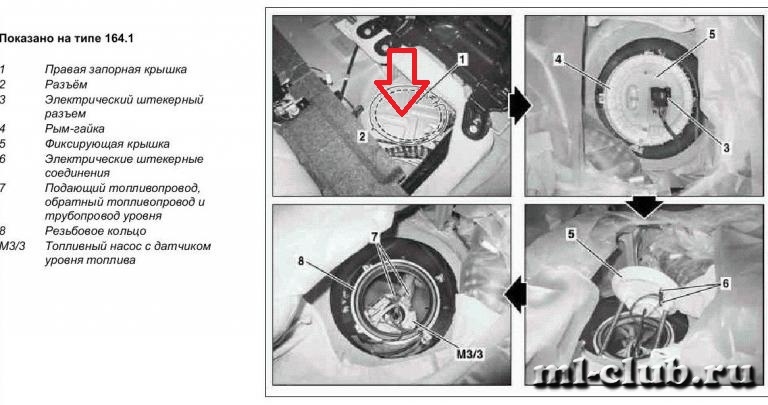 Показано на типе 164.1

1 Правая запорная крышка
2 Разъём
3 Электрический штекерный разъем
4 Рым-гайка
5 Фиксирующая крышка
6 Электрические штекерные соединения
7 Подающий топливопровод, обратный топливопровод и трубопровод уровня
8 Резьбовое кольцо
M3/3 Топливный насос с датчиком уровня топлива

1
2
4
5
3
7
8
M3/3
5
6

ml-club.ru