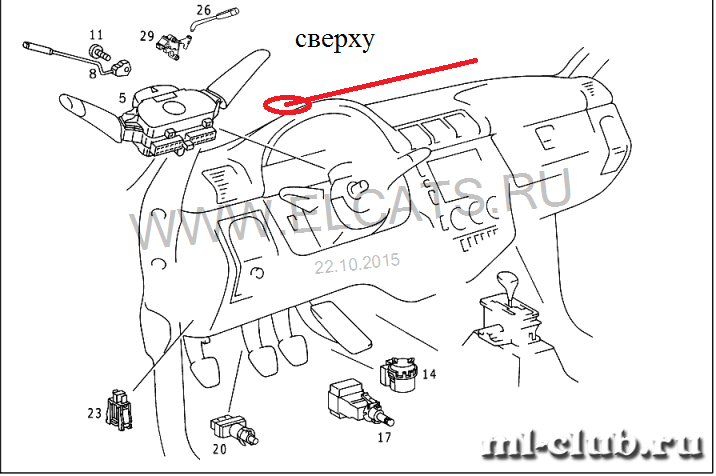 26
11
29
сверху
8
5
WWW.ELCATS.RU
22.10.2015
14
23
17
20
ml-club.ru