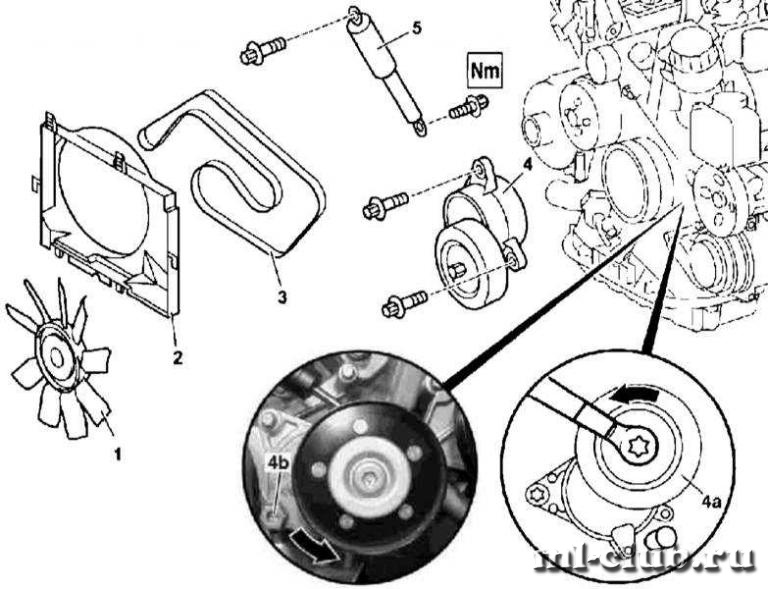 5
Nm
4
3
2
1
4b
4a
ml-club.ru